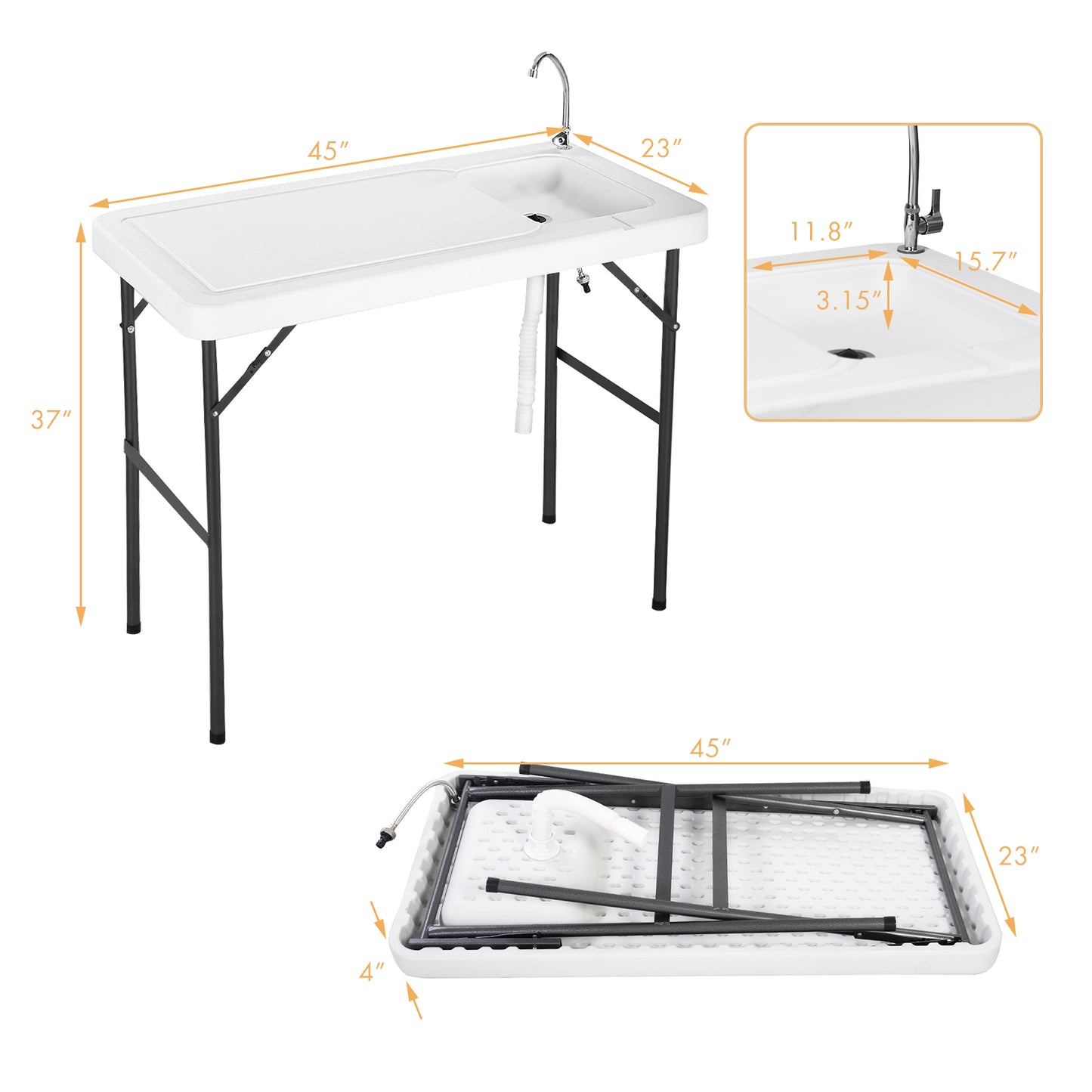 45″
23″
37″
11.8″
15.7″
3.15″
45″
23″
4″